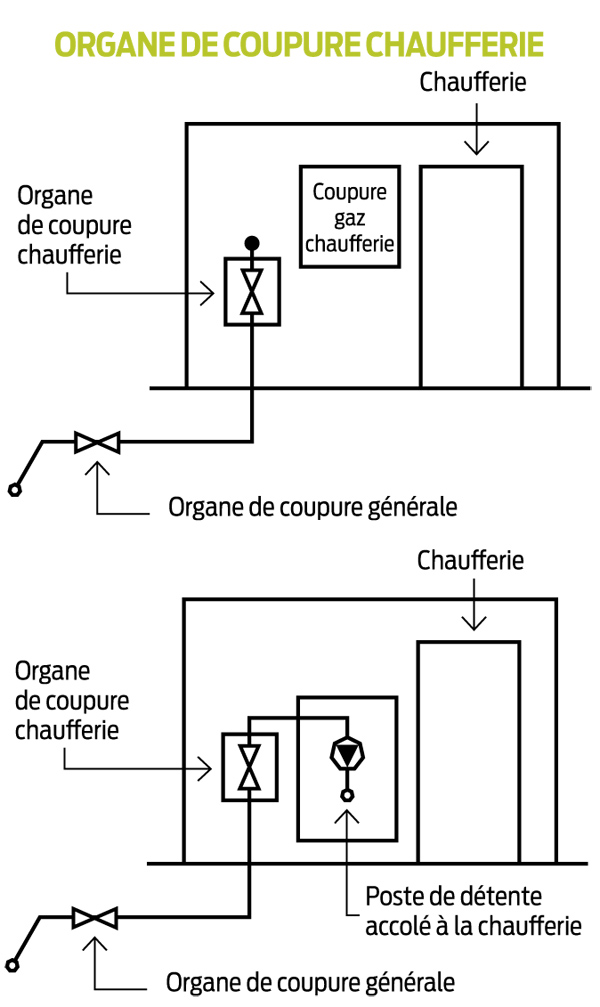 ORGANE DE COUPURE CHAUFFERIE

Chaufferie

Organe de coupure chaufferie

Coupure gaz chaufferie

Organe de coupure générale

Chaufferie

Organe de coupure chaufferie

Poste de détente accolé à la chaufferie

Organe de coupure générale