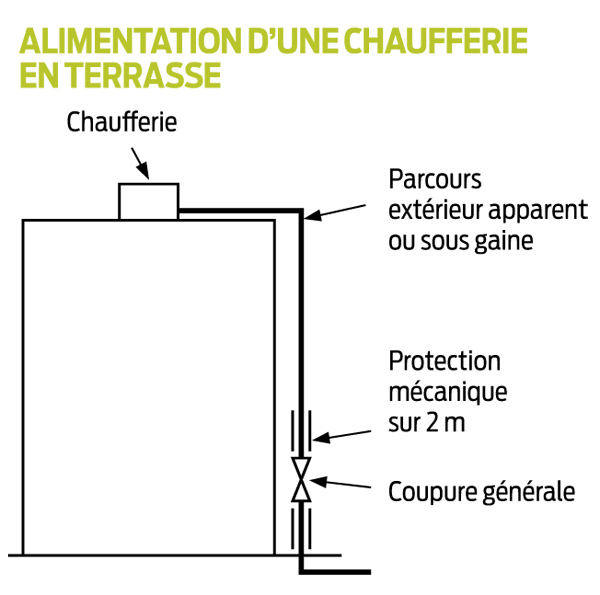 ALIMENTATION D'UNE CHAUFFERIE EN TERRASSE

Chaufferie

Parcours extérieur apparent ou sous gaine

Protection mécanique sur 2 m

Coupure générale