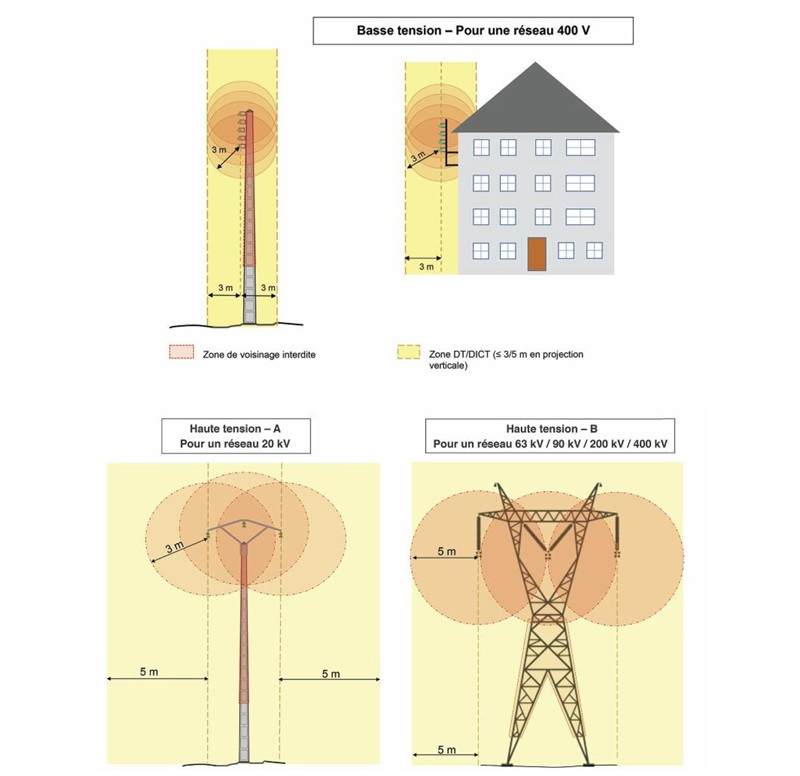 Basse tension – Pour une réseau 400 V

3 m

3 m

3 m

3 m

3 m

Zone de voisinage interdite

Zone DT/DICT (≤ 3/5 m en projection verticale)

Haute tension – A
Pour un réseau 20 kV

3 m

5 m

5 m

Haute tension – B
Pour un réseau 63 kV / 90 kV / 200 kV / 400 kV

5 m

5 m